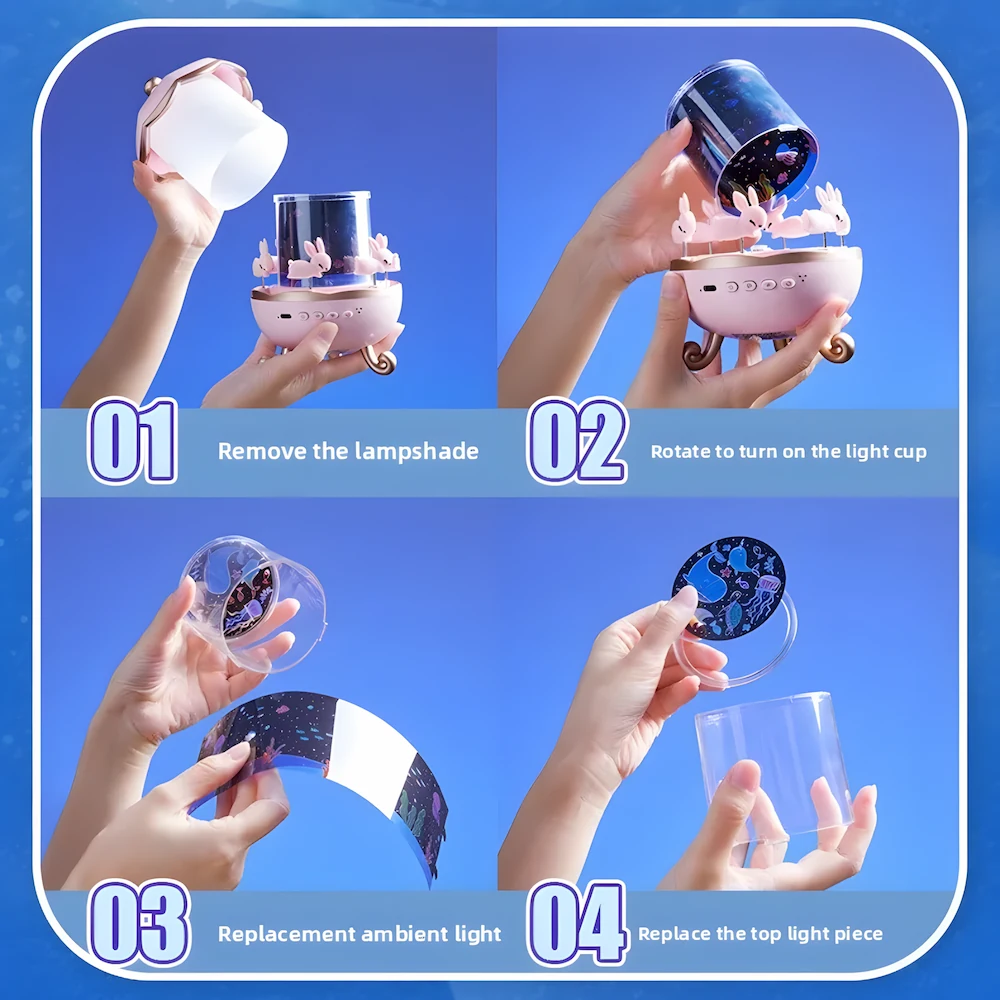 01 Remove the lampshade

02 Rotate to turn on the light cup

03 Replacement ambient light

04 Replace the top light piece